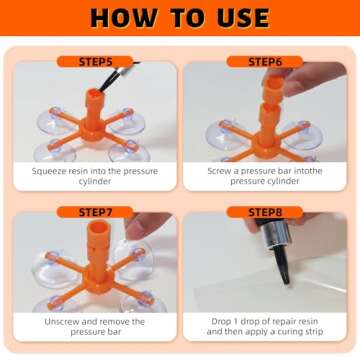 HOW TO USE

STEP5

Squeeze resin into the pressure cylinder

STEP6

Screw a pressure bar intothe pressure cylinder

STEP7

Unscrew and remove the pressure bar

STEP8

Drop 1 drop of repair resin and then apply a curing strip