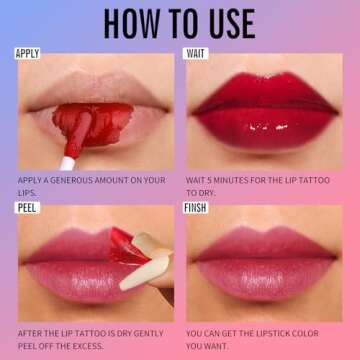 HOW TO USE

APPLY

APPLY A GENEROUS AMOUNT ON YOUR LIPS.

WAIT

WAIT 5 MINUTES FOR THE LIP TATTOO TO DRY.

PEEL

AFTER THE LIP TATTOO IS DRY GENTLY PEEL OFF THE EXCESS.

FINSH

YOU CAN GET THE LIPSTICK COLOR YOU WANT.