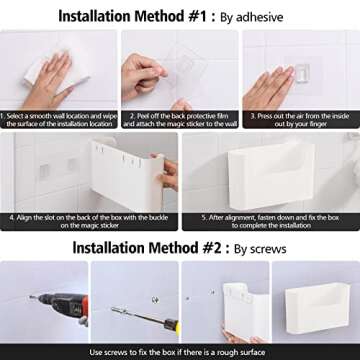 Installation Method #1 : By adhesive

1. Select a smooth wall location and wipe the surface of the installation location

2. Peel off the back protective film and attach the magic sticker to the wall

3. Press out the air from the inside out by your finger

4. Align the slot on the back of the box with the buckle on the magic sticker

5. After alignment, fasten down and fix the box to complete the installation

Installation Method #2 : By screws

Use screws to fix the box if there is a rough surface