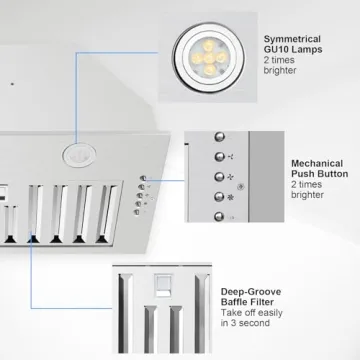 Symmetrical GU10 Lamps
2 times brighter

Mechanical Push Button
2 times brighter

Deep-Groove Baffle Filter
Take off easily in 3 second