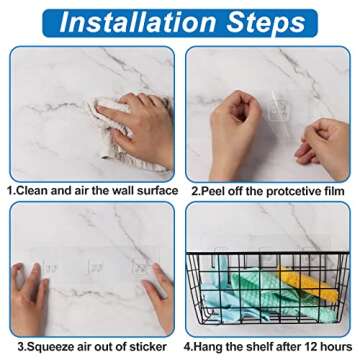 Installation Steps

1.Clean and air the wall surface

2.Peel off the protcetive film

3.Squeeze air out of sticker

4.Hang the shelf after 12 hours