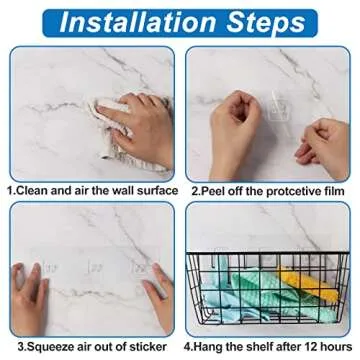 Installation Steps

1.Clean and air the wall surface

2.Peel off the protcetive film

3.Squeeze air out of sticker

4.Hang the shelf after 12 hours