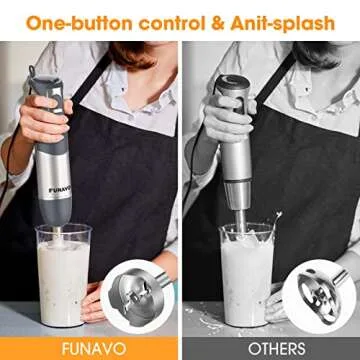 One-button control & Anit-splash

FUNAVO

FUNAVO

OTHERS