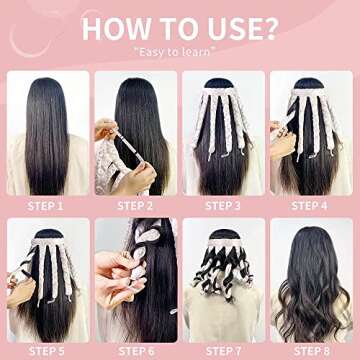 HOW TO USE?
"Easy to learn"

STEP 1
STEP 2
STEP 3
STEP 4

STEP 5
STEP 6
STEP 7
STEP 8