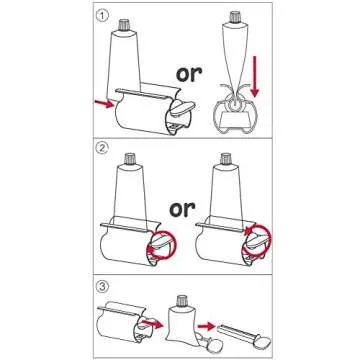 1

or

2

or

3