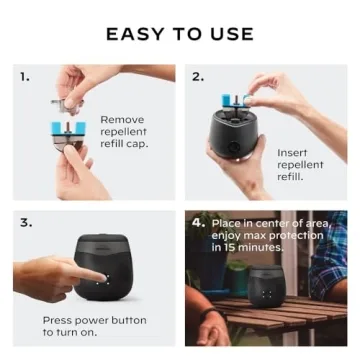 EASY TO USE

1.

Remove repellent refill cap.

2.

Insert repellent refill.

3.

Press power button to turn on.

4. Place in center of area, enjoy max protection in 15 minutes.