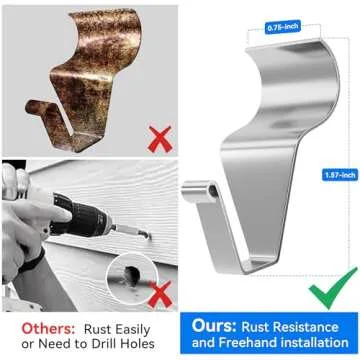 0.75-inch

1.57-inch

Others: Rust Easily or Need to Drill Holes

Ours: Rust Resistance and Freehand installation