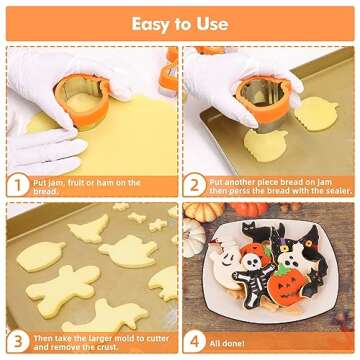 Easy to Use

1 Put jam, fruit or ham on the bread.

2 Put another piece bread on jam then perss the bread with the sealer.

3 Then take the larger mold to cutter and remove the crust.

4 All done!