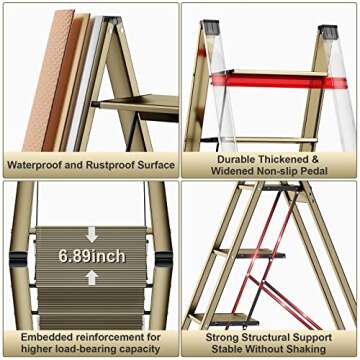 Waterproof and Rustproof Surface

Durable Thickened & Widened Non-slip Pedal

6.89inch

Embedded reinforcement for higher load-bearing capacity

Strong Structural Support Stable Without Shaking