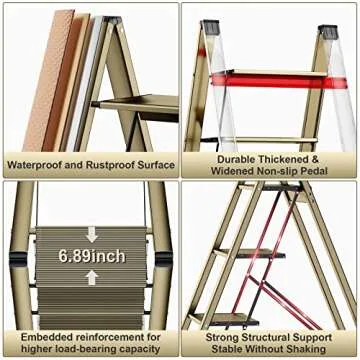 Waterproof and Rustproof Surface

Durable Thickened &
Widened Non-slip Pedal

6.89inch

Embedded reinforcement for
higher load-bearing capacity

Strong Structural Support
Stable Without Shaking