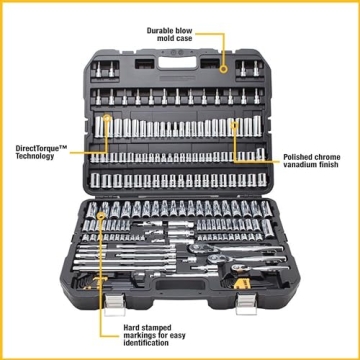 Durable blow mold case

DirectTorque™ Technology

Polished chrome vanadium finish

Hard stamped markings for easy identification