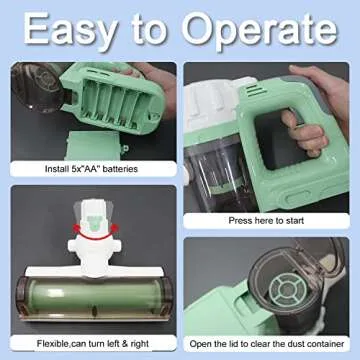 Easy to Operate

Install 5x"AA" batteries

Press here to start

Flexible,can turn left & right

Open the lid to clear the dust container