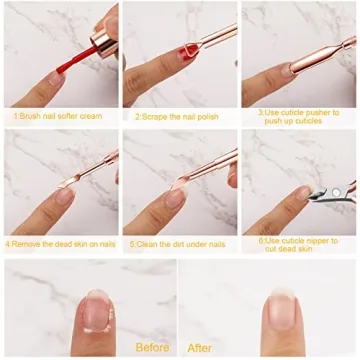 1:Brush nail softer cream

2:Scrape the nail polish

3:Use cuticle pusher to push up cuticles

4.Remove the dead skin on nails

5:Clean the dirt under nails

6:Use cuticle nipper to cut dead skin

Before

After