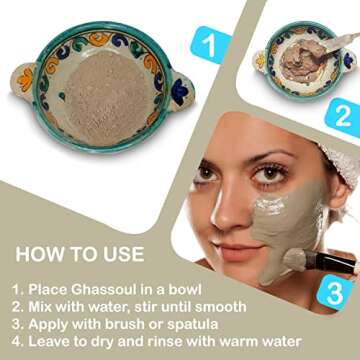 1

2

3

HOW TO USE

1. Place Ghassoul in a bowl
2. Mix with water, stir until smooth
3. Apply with brush or spatula
4. Leave to dry and rinse with warm water