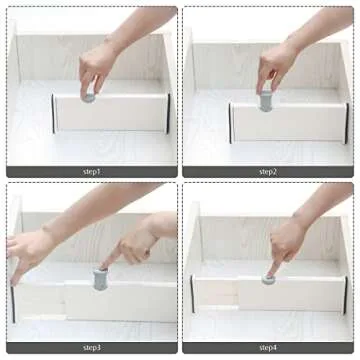 step1

step2

step3

step4