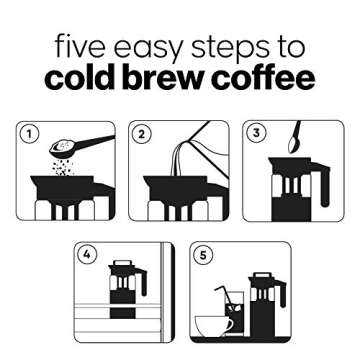 five easy steps to
cold brew coffee

1

2

3

4

5