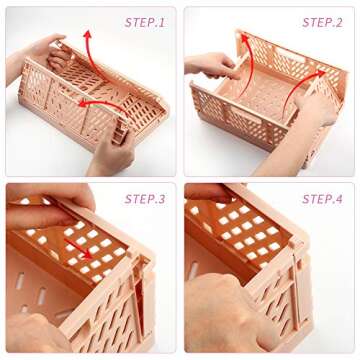 STEP.1

STEP.2

STEP.3

STEP.4