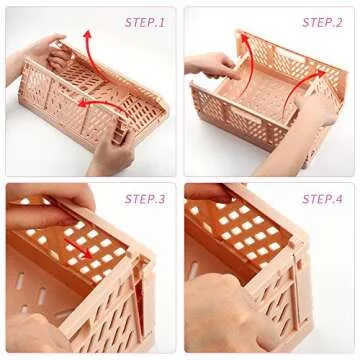 STEP.1

STEP.2

STEP.3

STEP.4