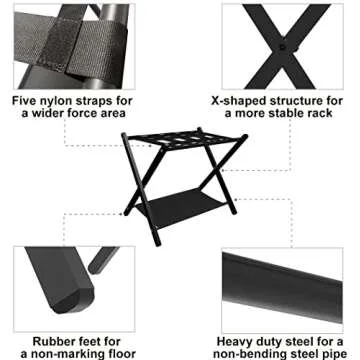 Five nylon straps for a wider force area

X-shaped structure for a more stable rack

Rubber feet for a non-marking floor

Heavy duty steel for a non-bending steel pipe