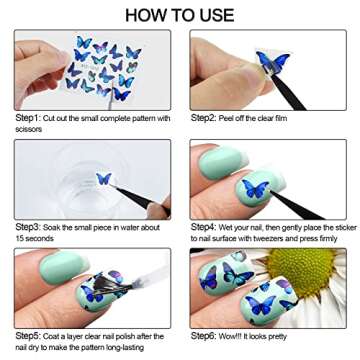 HOW TO USE

Step1: Cut out the small complete pattern with scissors

Step2: Peel off the clear film

Step3: Soak the small piece in water about 15 seconds

Step4: Wet your nail, then gently place the sticker to nail surface with tweezers and press firmly

Step5: Coat a layer clear nail polish after the nail dry to make the pattern long-lasting

Step6: Wow!!! It looks pretty