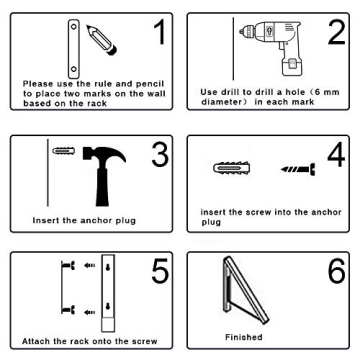 1

Please use the rule and pencil to place two marks on the wall based on the rack

2

Use drill to drill a hole（6 mm diameter） in each mark

3

Insert the anchor plug

4

insert the screw into the anchor plug

5

Attach the rack onto the screw

6

Finished