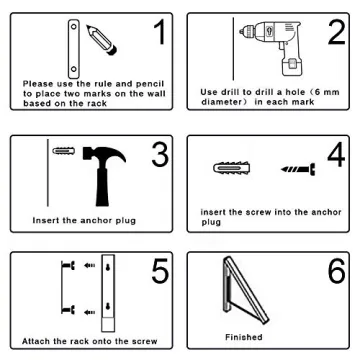 1

Please use the rule and pencil to place two marks on the wall based on the rack

2

Use drill to drill a hole（6 mm diameter） in each mark

3

Insert the anchor plug

4

insert the screw into the anchor plug

5

Attach the rack onto the screw

6

Finished