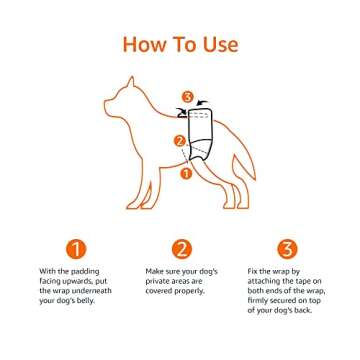 How To Use

3

2

1

1

With the padding facing upwards, put the wrap underneath your dog's belly.

2

Make sure your dog's private areas are covered properly.

3

Fix the wrap by attaching the tape on both ends of the wrap, firmly secured on top of your dog's back.