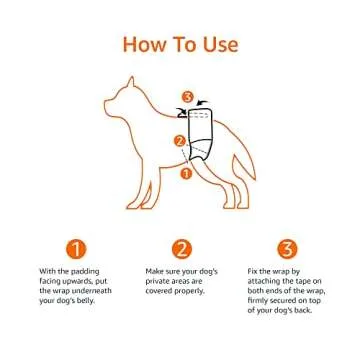 How To Use

3

2

1

1

With the padding facing upwards, put the wrap underneath your dog's belly.

2

Make sure your dog's private areas are covered properly.

3

Fix the wrap by attaching the tape on both ends of the wrap, firmly secured on top of your dog's back.