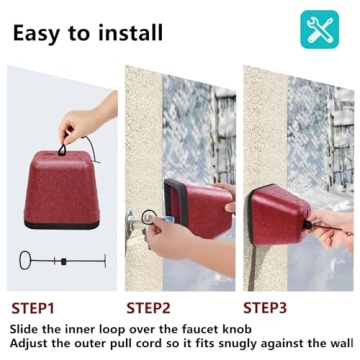 Easy to install

STEP1

STEP2

STEP3

Slide the inner loop over the faucet knob
Adjust the outer pull cord so it fits snugly against the wall