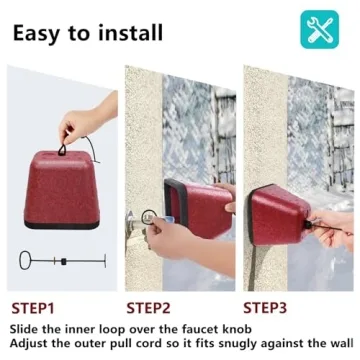 Easy to install

STEP1

STEP2

STEP3

Slide the inner loop over the faucet knob
Adjust the outer pull cord so it fits snugly against the wall