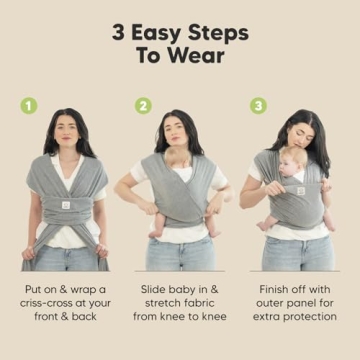 3 Easy Steps
To Wear

1

Put on & wrap a criss-cross at your front & back

2

Slide baby in & stretch fabric from knee to knee

3

Finish off with outer panel for extra protection