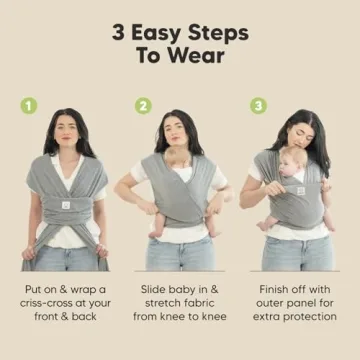 3 Easy Steps To Wear

1

Put on & wrap a criss-cross at your front & back

2

Slide baby in & stretch fabric from knee to knee

3

Finish off with outer panel for extra protection