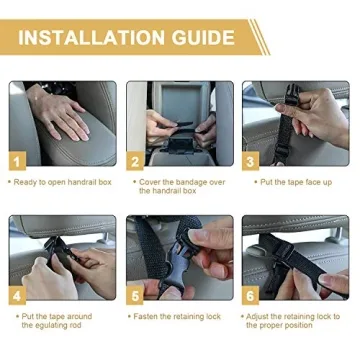 INSTALLATION GUIDE

1

• Ready to open handrail box

2

• Cover the bandage over the handrail box

3

• Put the tape face up

4

• Put the tape around the egulating rod

5

• Fasten the retaining lock

6

• Adjust the retaining lock to the proper position