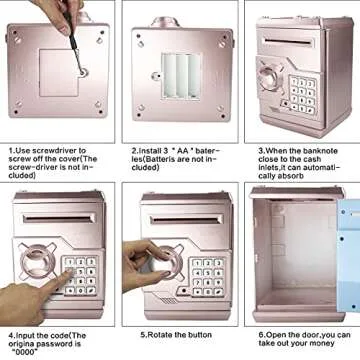 1.Use screwdriver to screw off the cover(The screw-driver is not included)

2.Install 3 " AA " bateries(Batteris are not included)

3.When the banknote close to the cash inlets,it can automatically absorb

4.Input the code(The origina password is "0000"

5.Rotate the button

6.Open the door,you can take out your money