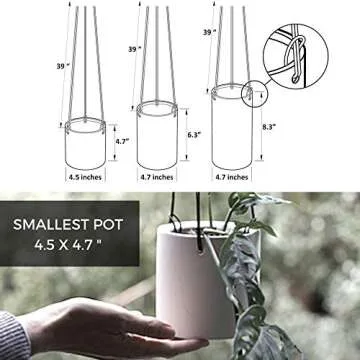 39 "
4.7"
4.5 inches
39 "
6.3"
4.7 inches
39 "
8.3"
4.7 inches

SMALLEST POT
4.5 X 4.7 "