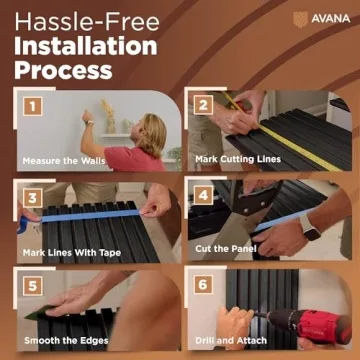 Hassle-Free
Installation
Process

AVANA

1
Measure the Walls

2
Mark Cutting Lines

3
Mark Lines With Tape

4
Cut the Panel

5
Smooth the Edges

6
Drill and Attach