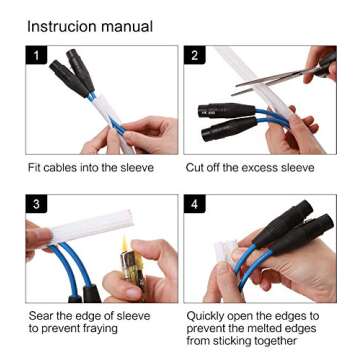 Instrucion manual

1

Fit cables into the sleeve

2

Cut off the excess sleeve

3

Sear the edge of sleeve to prevent fraying

4

Quickly open the edges to prevent the melted edges from sticking together