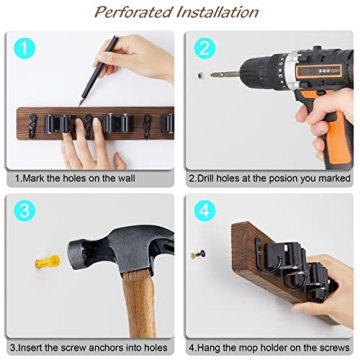 Perforated Installation

1

1.Mark the holes on the wall

2

2.Drill holes at the posion you marked

3

3.Insert the screw anchors into holes

4

4.Hang the mop holder on the screws