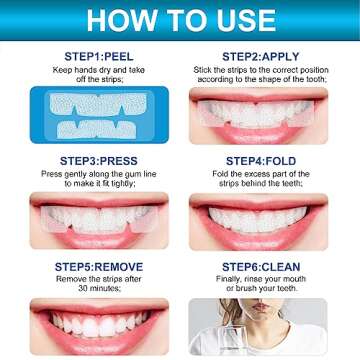 HOW TO USE

STEP1:PEEL
Keep hands dry and take off the strips;

STEP2:APPLY
Stick the strips to the correct position according to the shape of the tooth;

STEP3:PRESS
Press gently along the gum line to make it fit tightly;

STEP4:FOLD
Fold the excess part of the strips behind the teeth;

STEP5:REMOVE
Remove the strips after 30 minutes;

STEP6:CLEAN
Finally, rinse your mouth or brush your teeth.