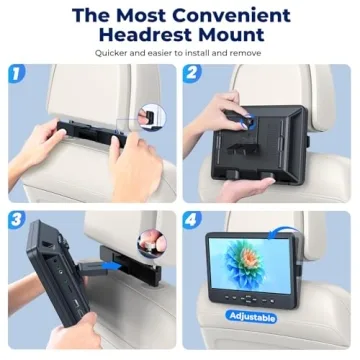 The Most Convenient Headrest Mount

Quicker and easier to install and remove

1

2

3

4

Adjustable