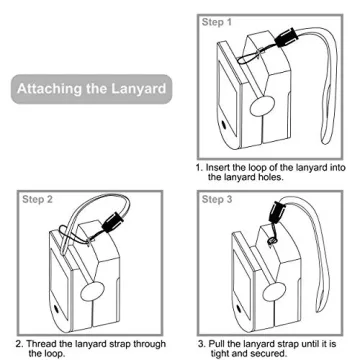 Attaching the Lanyard

Step 1

1. Insert the loop of the lanyard into the lanyard holes.

Step 2

2. Thread the lanyard strap through the loop.

Step 3

3. Pull the lanyard strap until it is tight and secured.