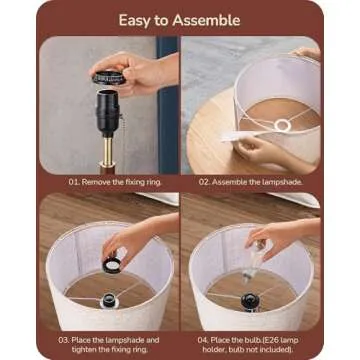 Easy to Assemble

01. Remove the fixing ring.

02. Assemble the lampshade.

03. Place the lampshade and tighten the fixing ring.

04. Place the bulb.(E26 lamp holder, bulb not included).