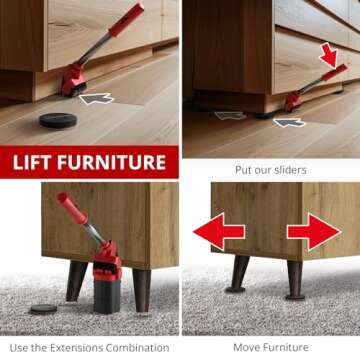 LIFT FURNITURE

Put our sliders

Use the Extensions Combination

Move Furniture