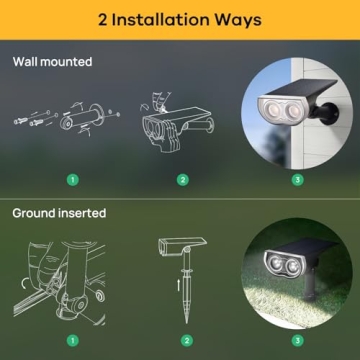 2 Installation Ways

Wall mounted

1

2

3

Ground inserted

1

2

3