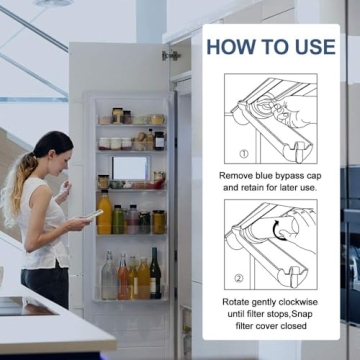 HOW TO USE

①

Remove blue bypass cap and retain for later use.

②

Rotate gently clockwise until filter stops,Snap filter cover closed