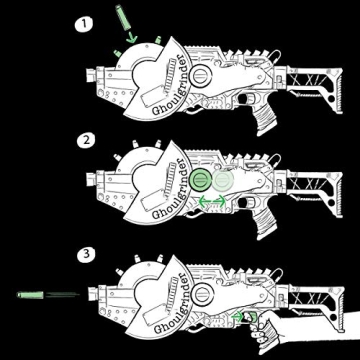 1

Ghoulgrinder

2

Ghoulgrinder

3

Ghoulgrinder