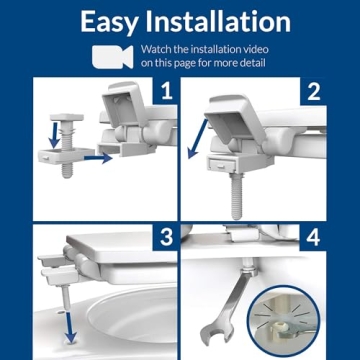 Easy Installation

Watch the installation video on this page for more detail

1

2

3

4