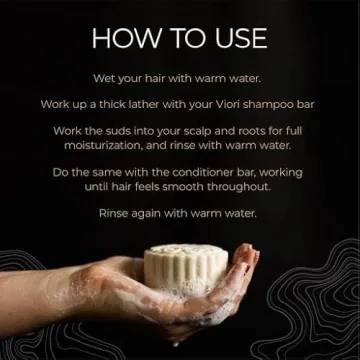 HOW TO USE

Wet your hair with warm water.

Work up a thick lather with your Viori shampoo bar

Work the suds into your scalp and roots for full moisturization, and rinse with warm water.

Do the same with the conditioner bar, working until hair feels smooth throughout.

Rinse again with warm water.