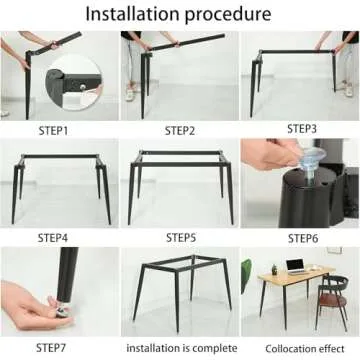 Installation procedure

STEP1

STEP2

STEP3

STEP4

STEP5

STEP6

STEP7

installation is complete

Collocation effect