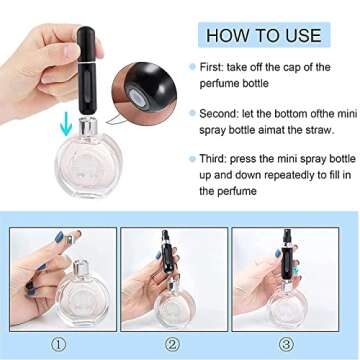 HOW TO USE

First: take off the cap of the perfume bottle

Second: let the bottom ofthe mini spray bottle aimat the straw.

Third: press the mini spray bottle up and down repeatedly to fill in the perfume

①

②

③